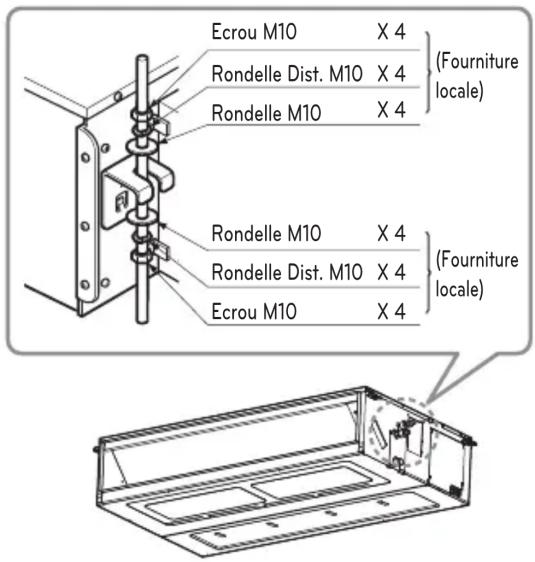 Ecrou M10 X 4
Rondelle Dist. M10 X 4
Rondelle M10 X 4
(Fourniture locale)

Rondelle M10 X 4
Rondelle Dist. M10 X 4
Ecrou M10 X 4
(Fourniture locale)