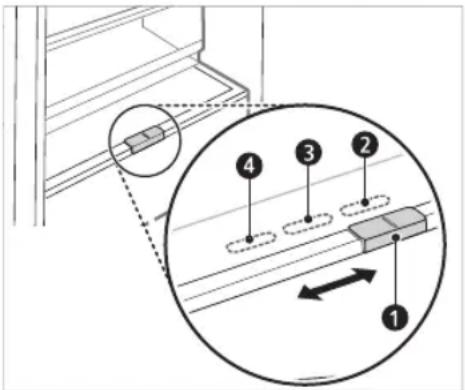 4
3
2
1