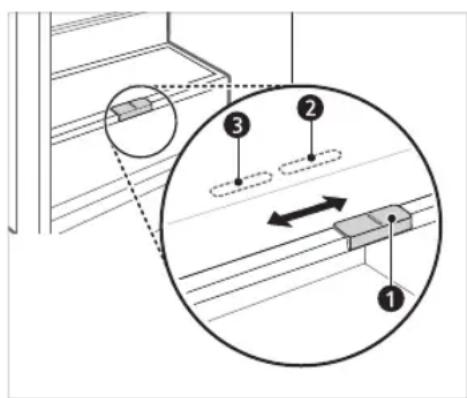 3
2
1