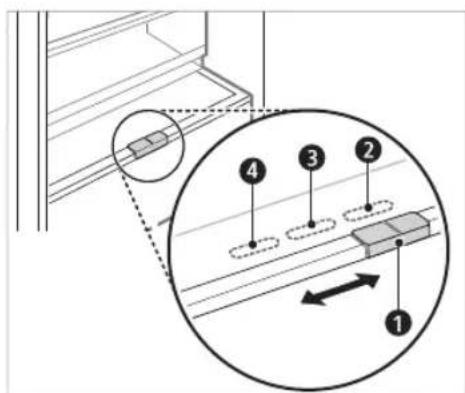 4
3
2
1