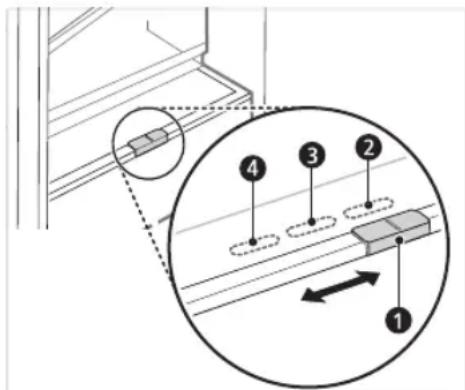 4
3
2
1