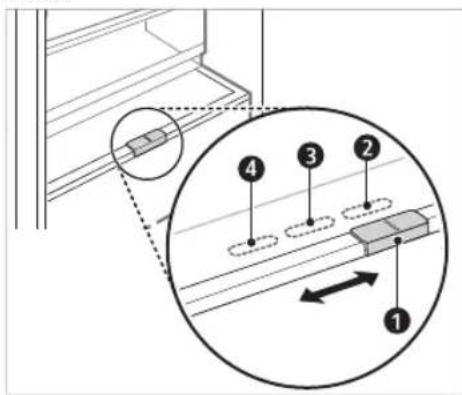 4
3
2
1