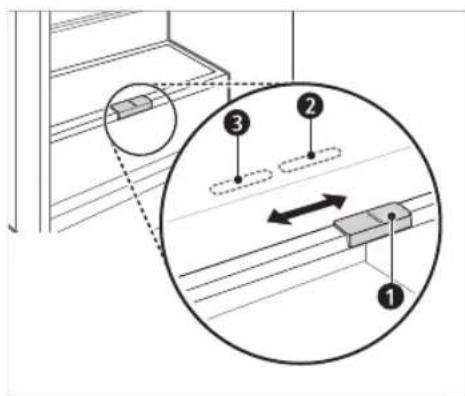 3
2
1