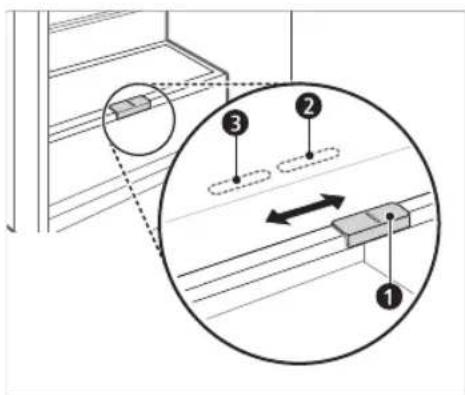 3
2
1