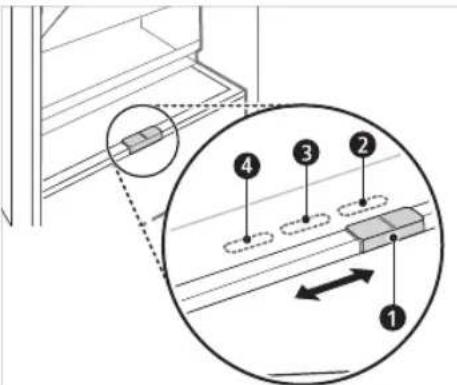 4
3
2
1