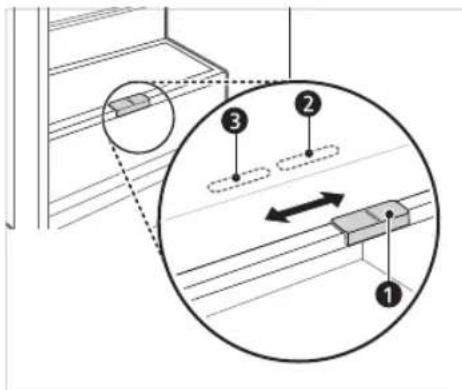 3
2
1