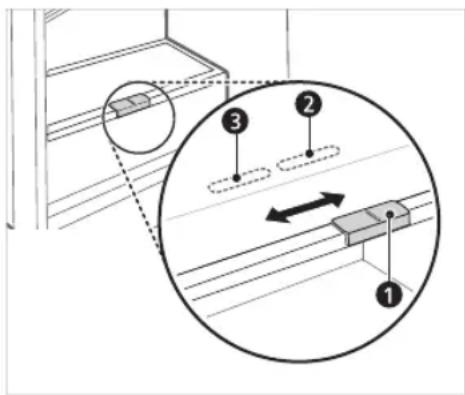 3
2
1