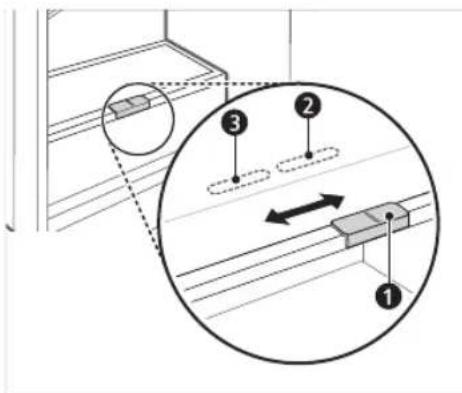 3
2
1