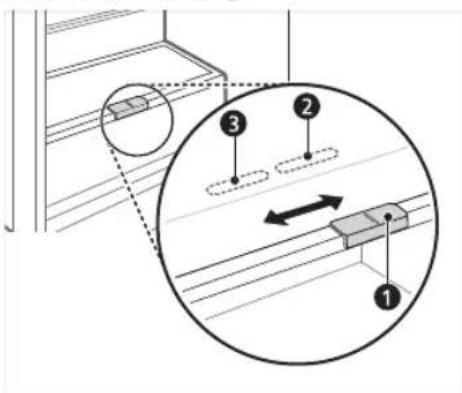 3
2
1