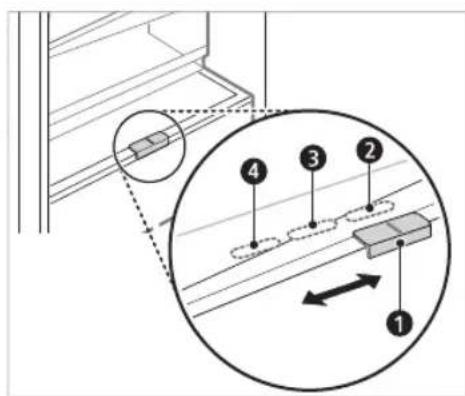 4
3
2
1