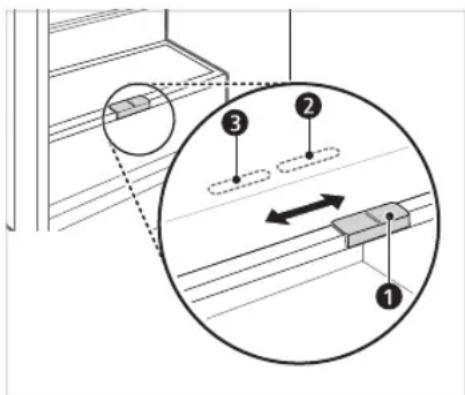 3
2
1