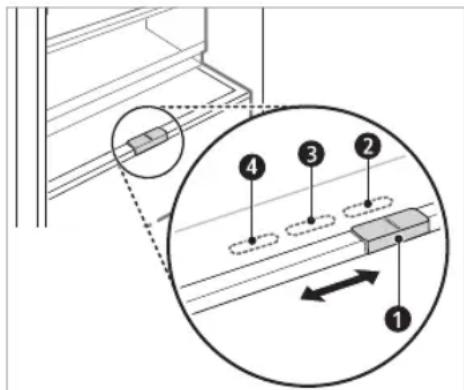 4
3
2
1