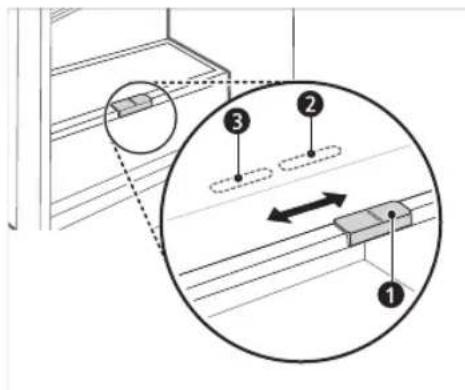 3
2
1