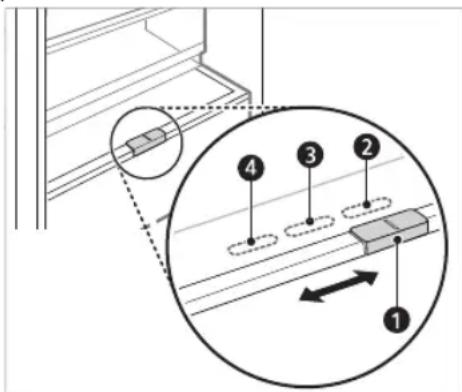 4
3
2
1