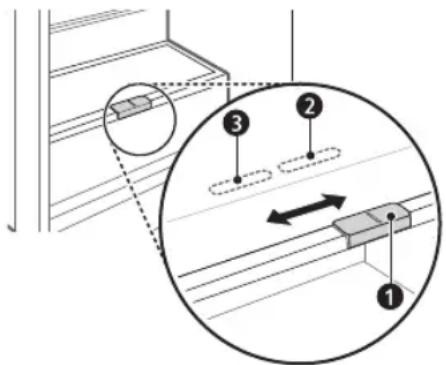 3
2
1