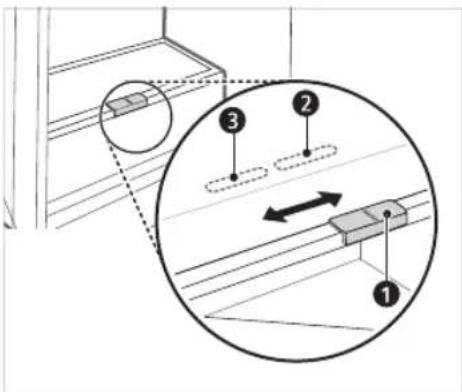 3
2
1