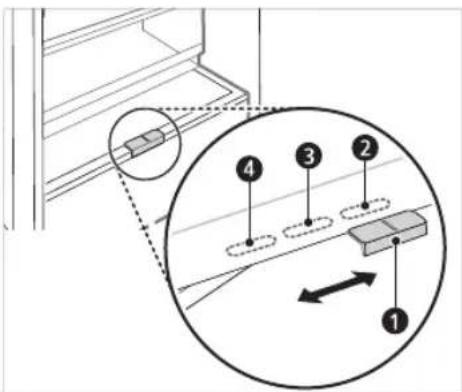 4
3
2
1