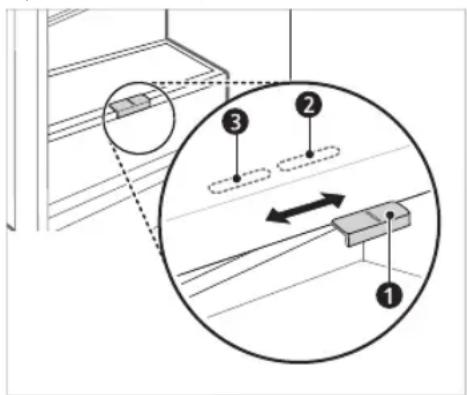 3
2
1