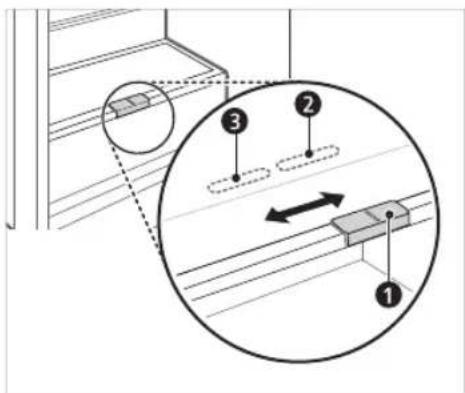 3
2
1