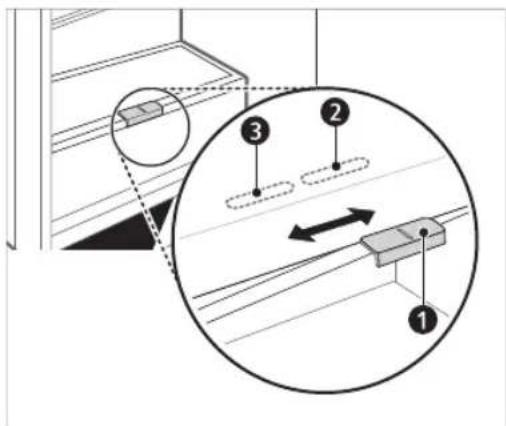 3
2
1