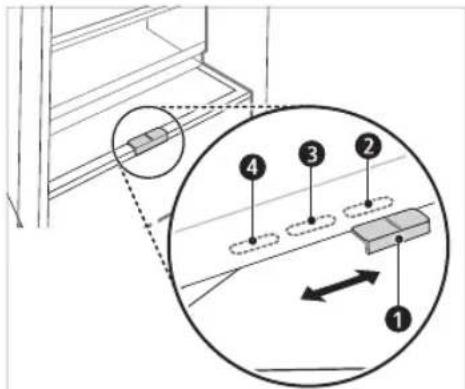 4
3
2
1