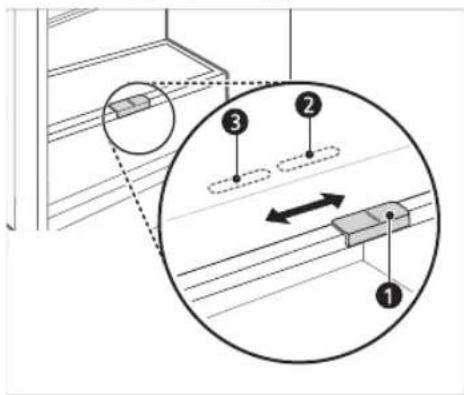 3
2
1