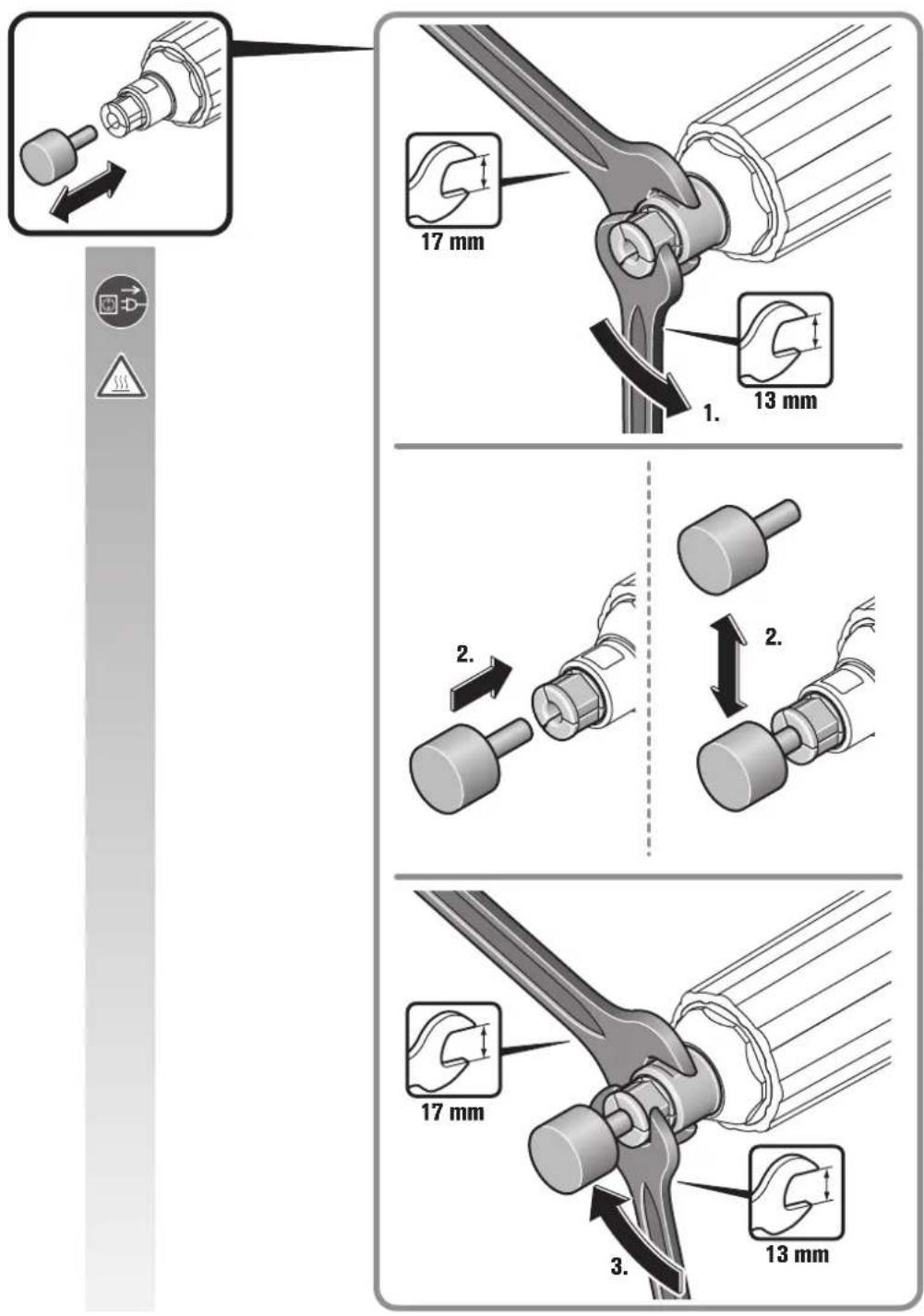 17 mm

13 mm

1.

2.

2.

17 mm

13 mm

3.