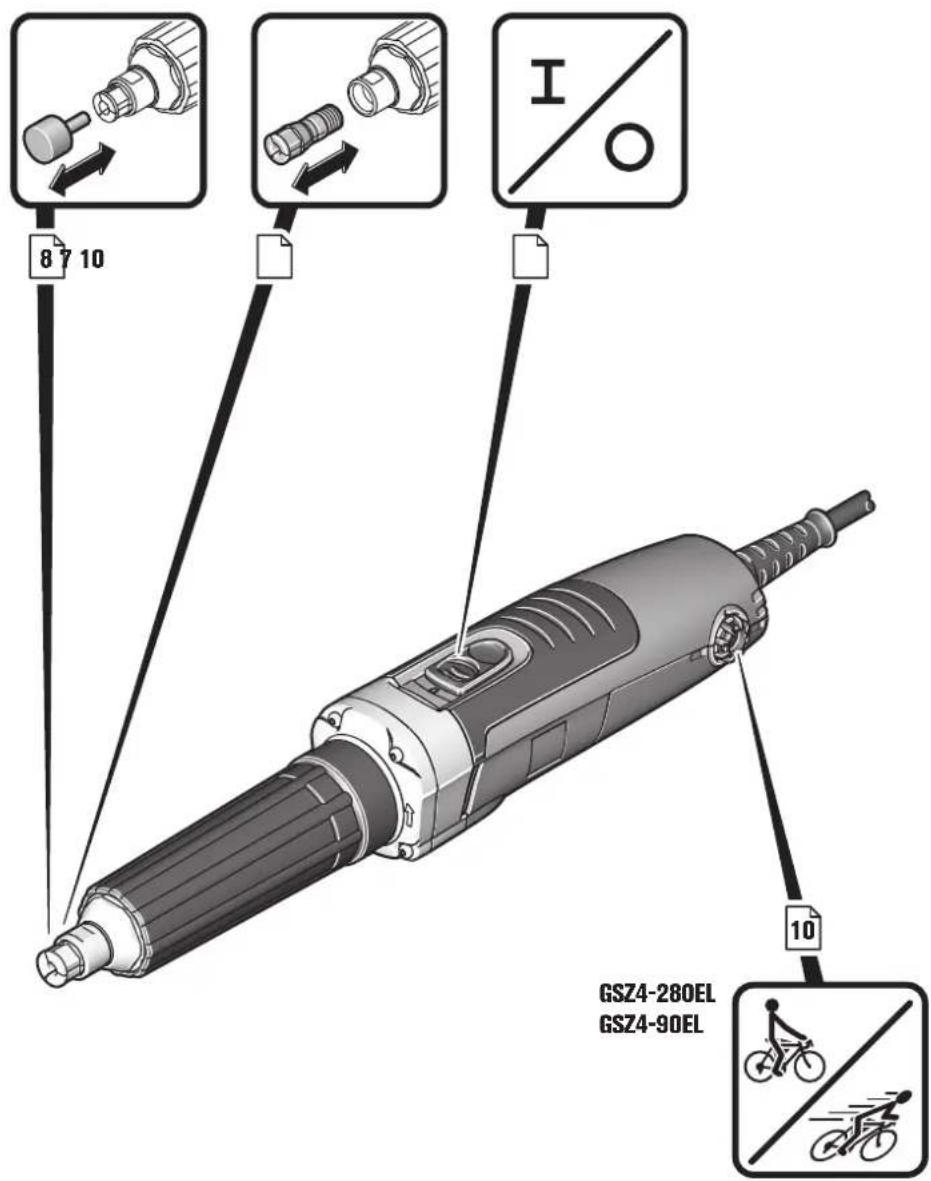 I
O

8 7 10

10

GSZ4-280EL
GSZ4-90EL