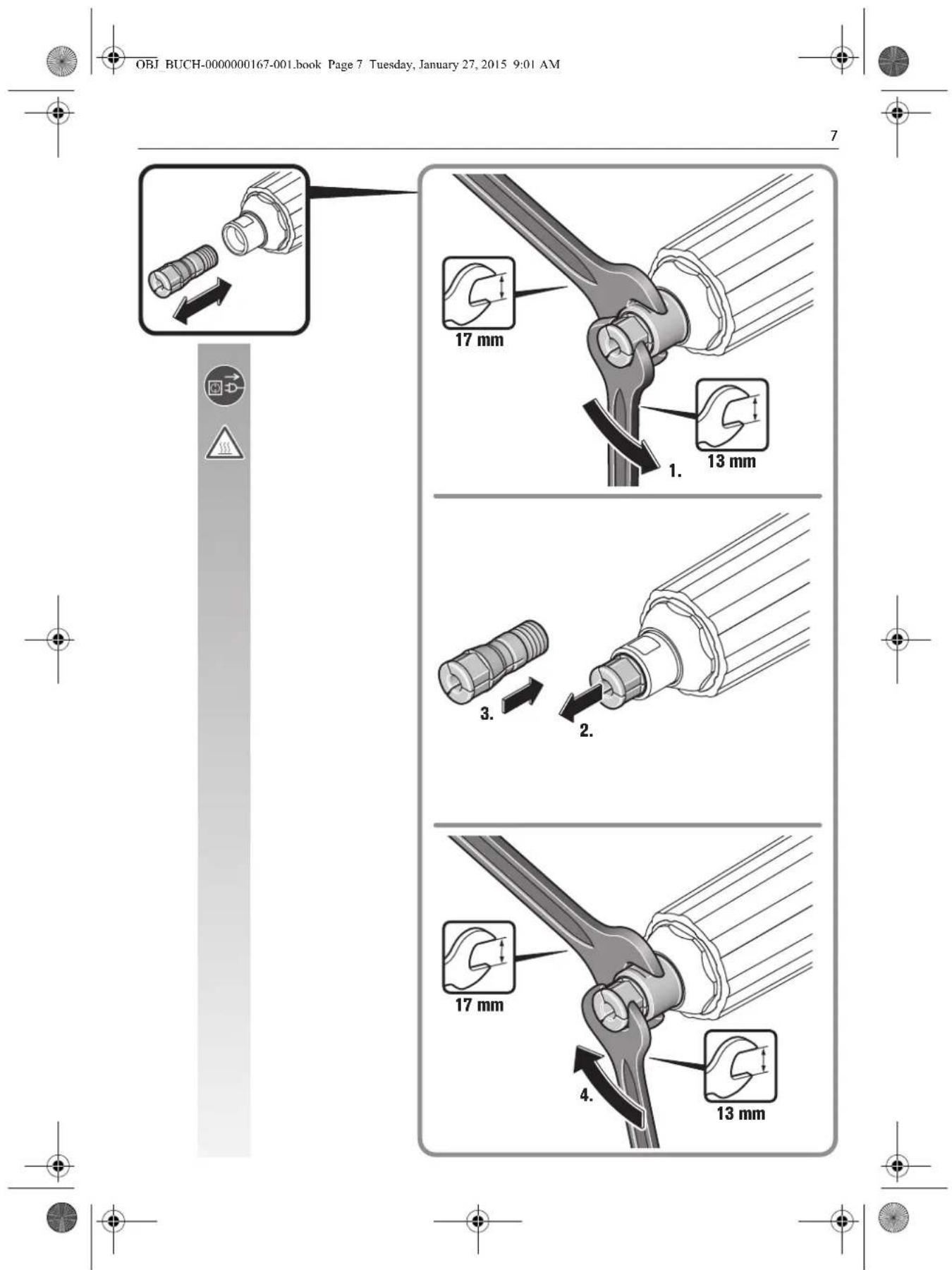 OBJ_BUCH-0000000167-001.book Page 7 Tuesday, January 27, 2015 9:01 AM

7

17 mm

13 mm

1.

3.

2.

17 mm

13 mm

4.