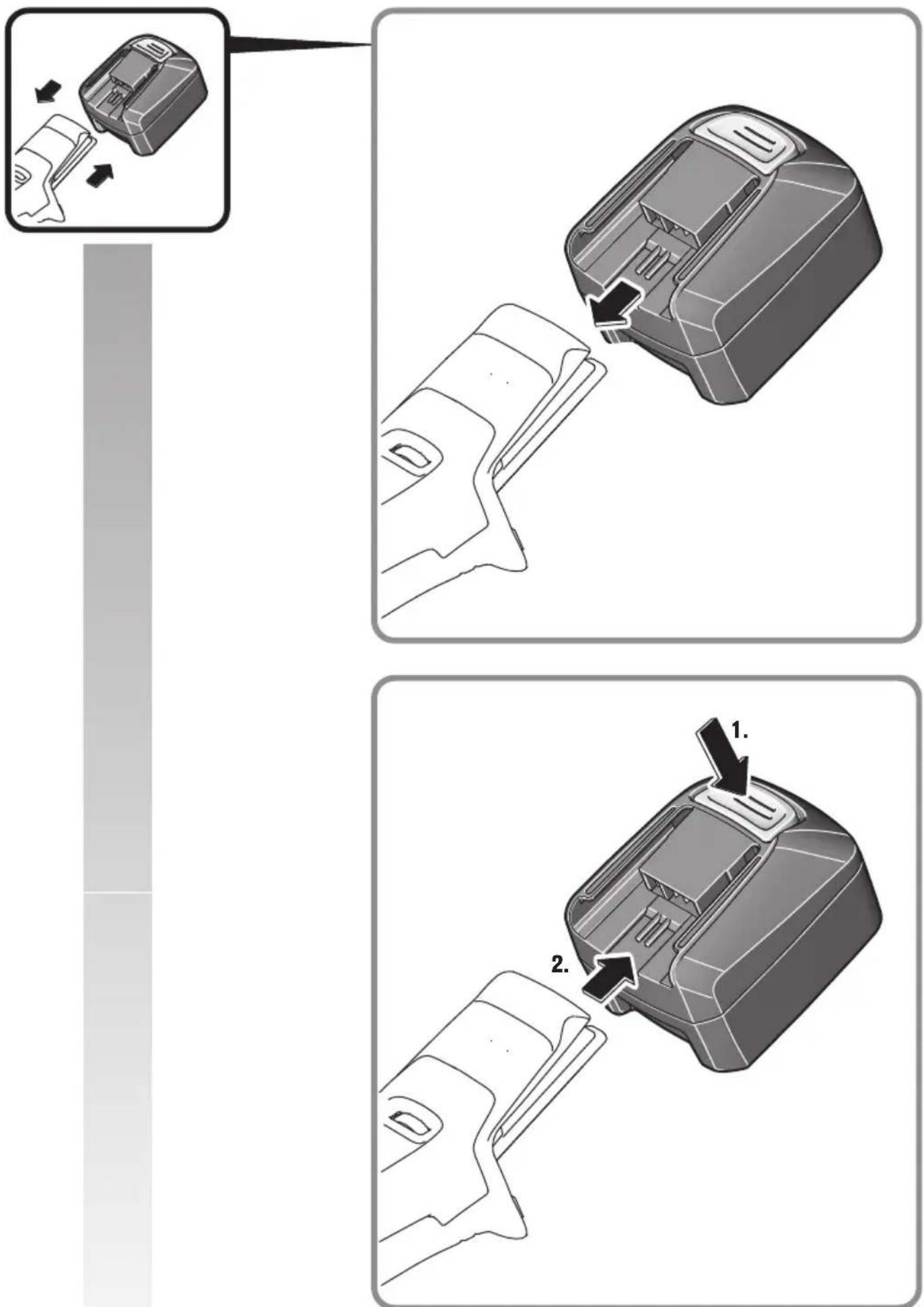 1.

2.