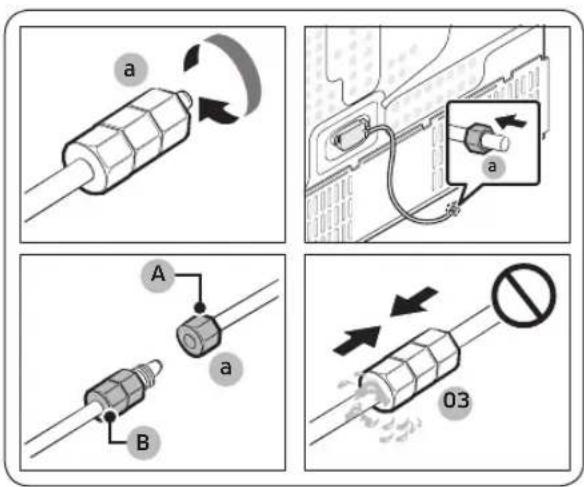 a

a

A

a

B

03