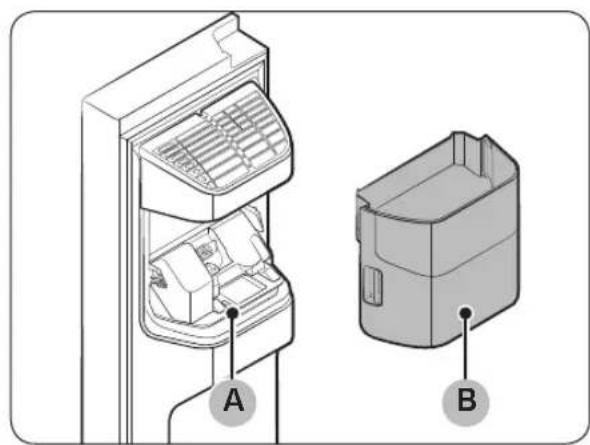 A

B