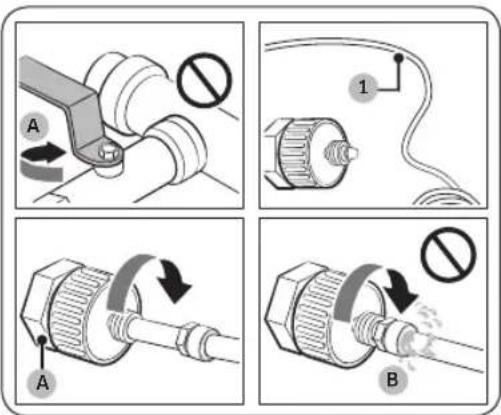 A

1

A

B