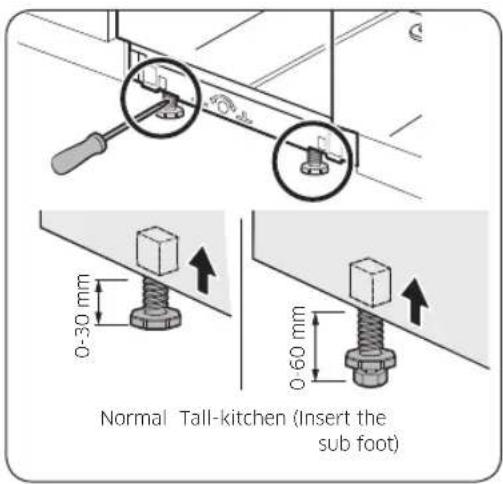 0-30 mm

0-60 mm

Normal Tall-kitchen (Insert the sub foot)