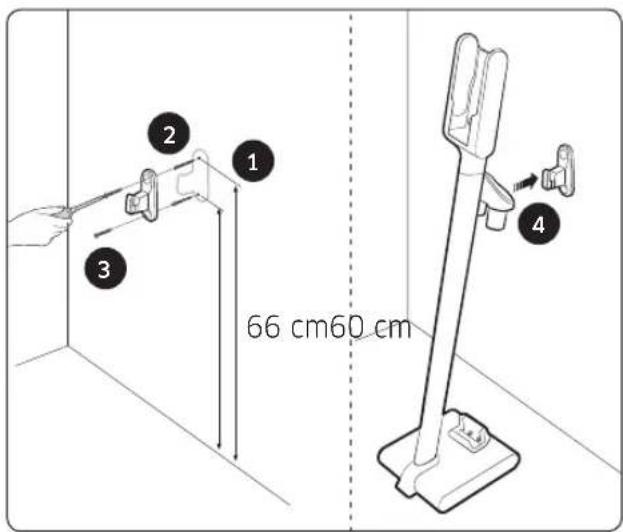 2
1
3
66 cm60 cm
4