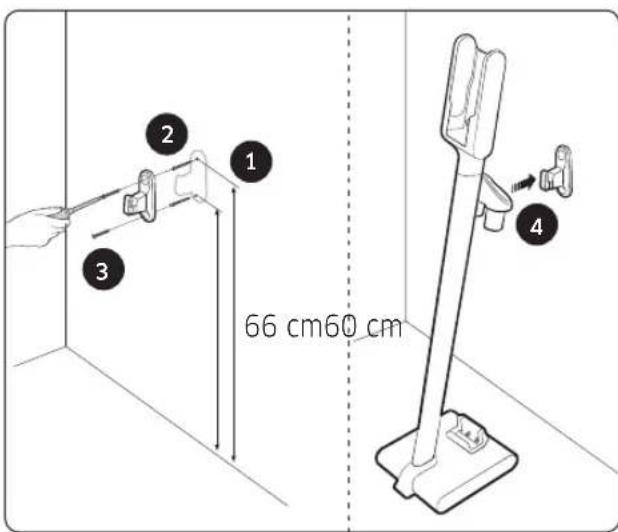 2
1
3
66 cm60 cm
4