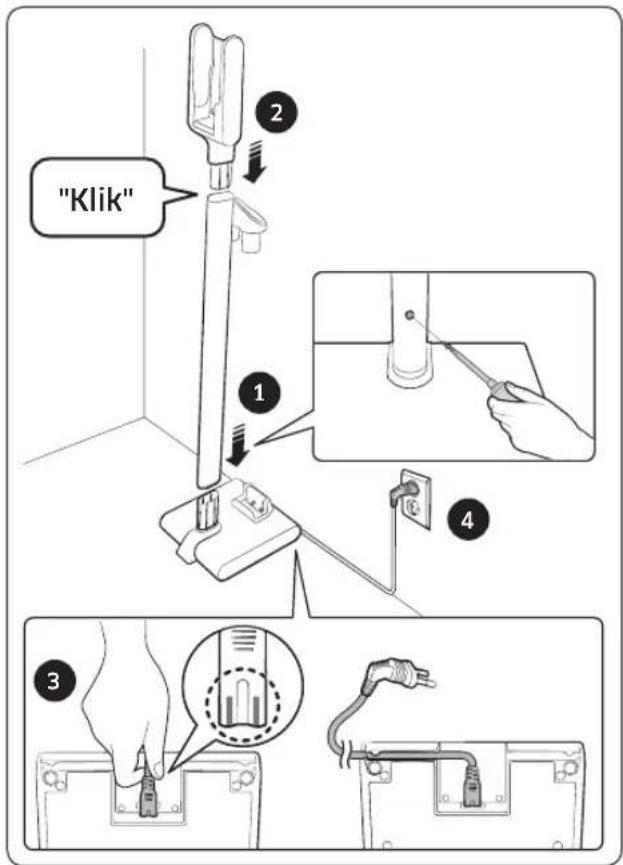 2

"Klik"

1

4

3