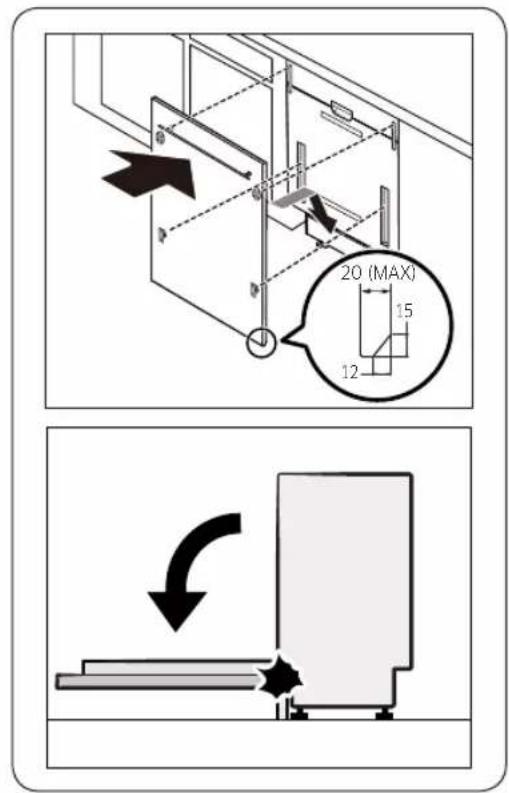 20 (MAX)
15
12