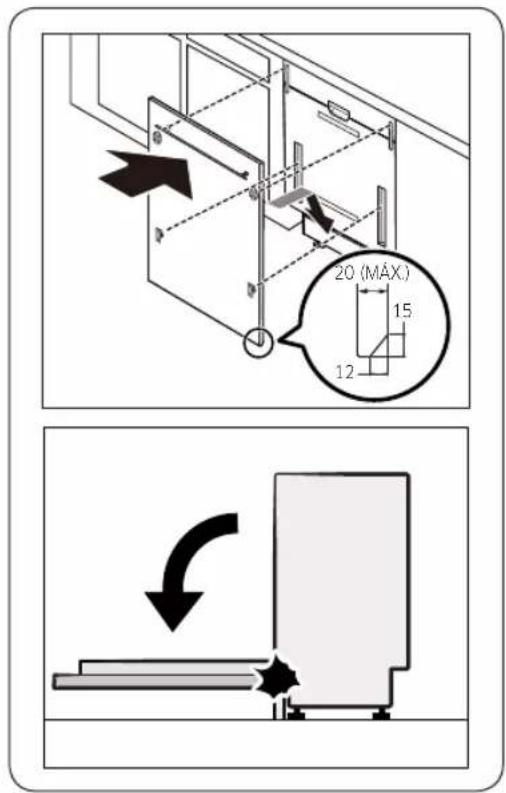 20 (MÁX.)
15
12