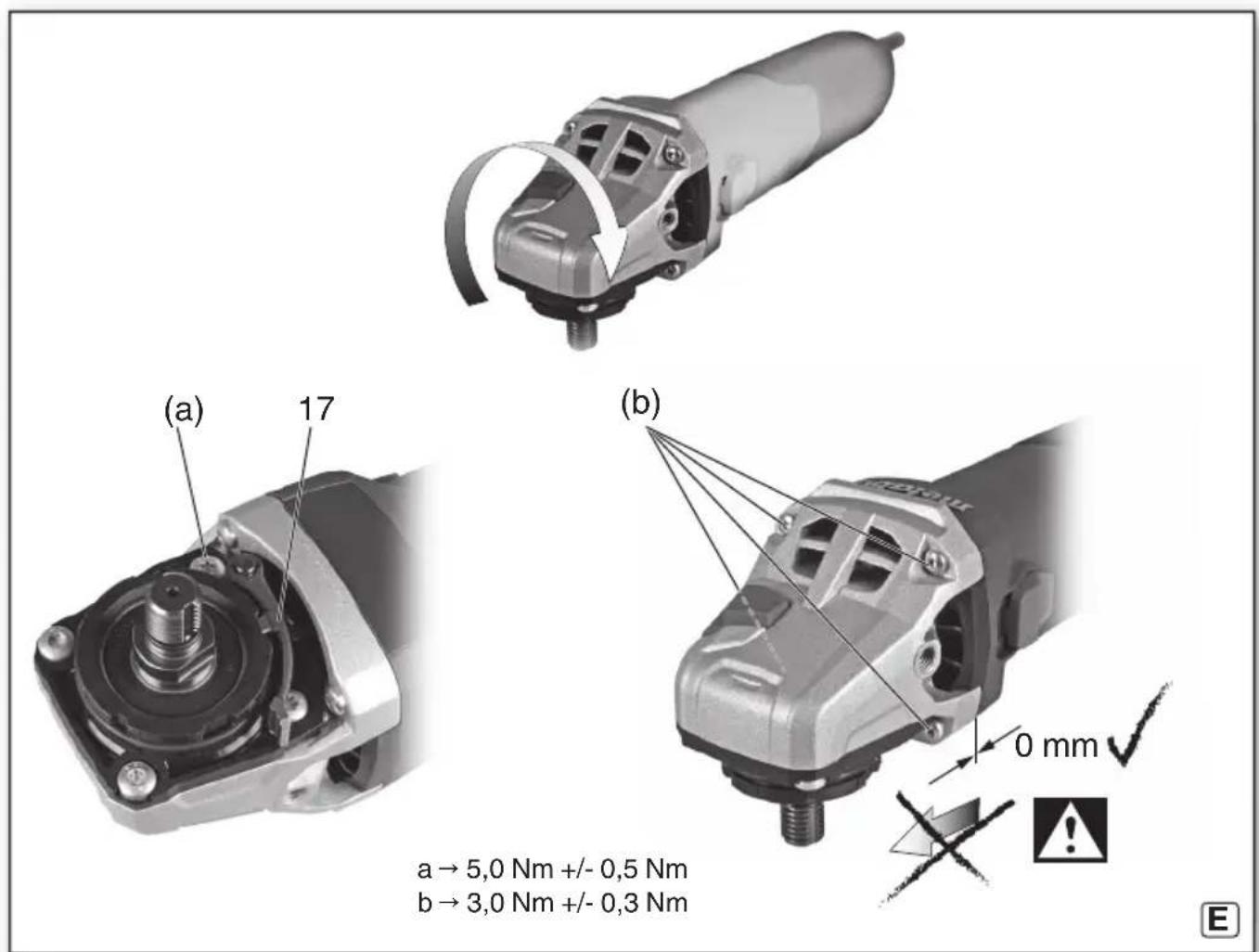 (a)

17

(b)

0 mm

a → 5,0 Nm +/- 0,5 Nm
b → 3,0 Nm +/- 0,3 Nm

E