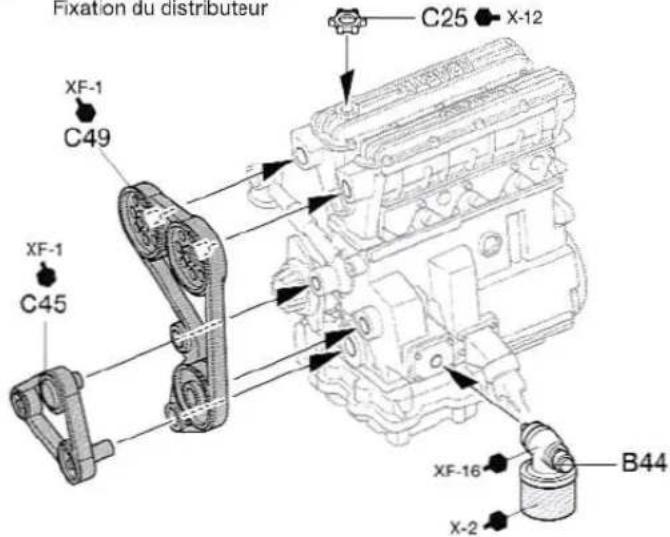 Fixation du distributeur

C25 X-12

XF-1
C49

XF-1
C45

XF-16
B44

X-2