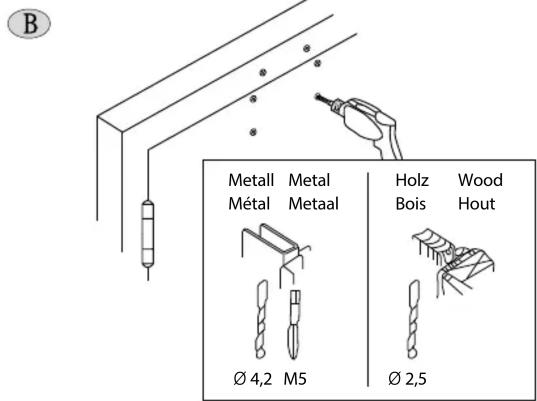 B

Metall Metal
Métal Metaal

Ø 4,2 M5

Holz Wood
Bois Hout

Ø 2,5