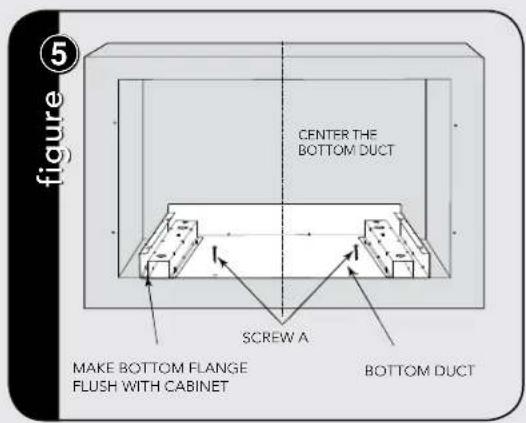 figure 5

CENTER THE BOTTOM DUCT

SCREW A

MAKE BOTTOM FLANGE FLUSH WITH CABINET

BOTTOM DUCT