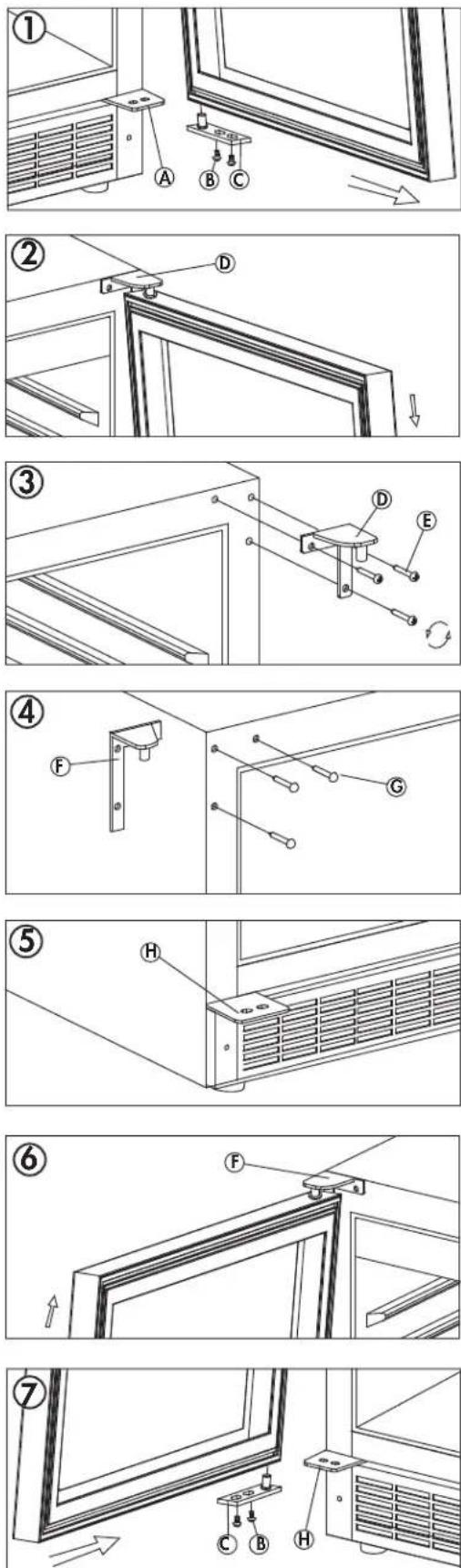 ①
A
B
C

②
D

③
D
E

④
F
G

⑤
H

⑥
F

⑦
C
B
H