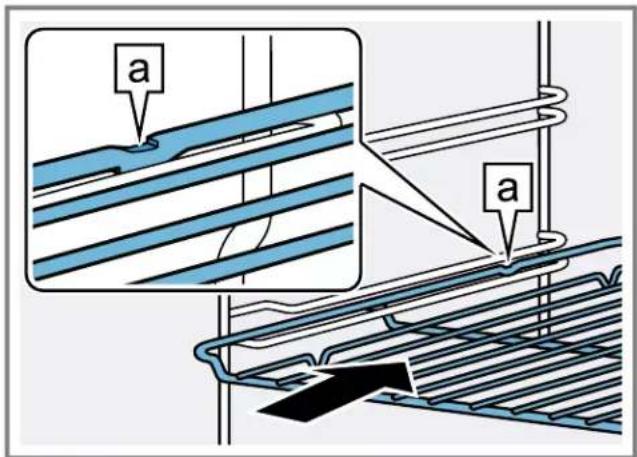 a

a