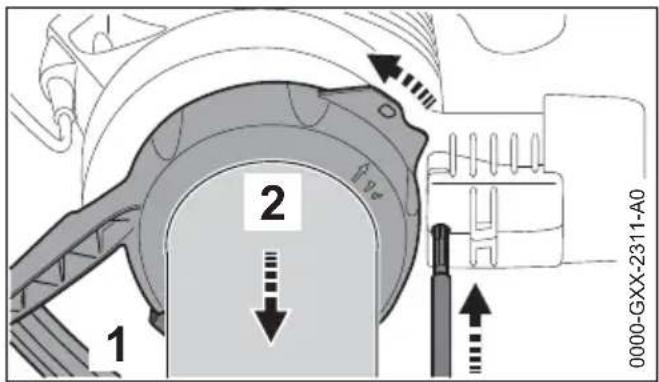 2

1

0000-GXX-2311-A0