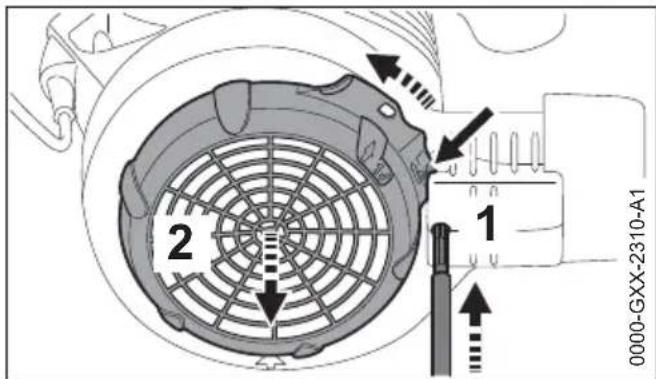 2
1
0000-GXX-2310-A1