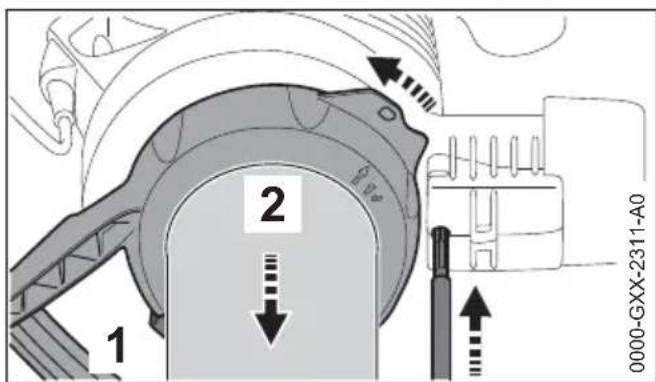 2

1

0000-GXX-2311-A0