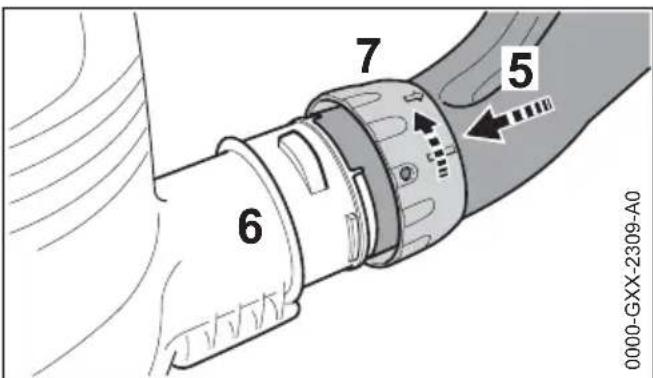 7
5
6
0000-GXX-2309-A0