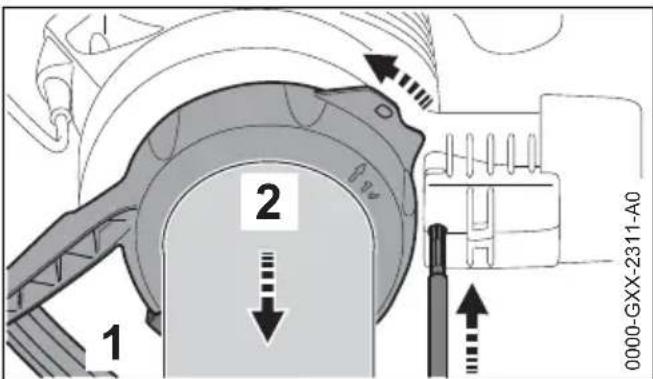 2
1
0000-GXX-2311-A0